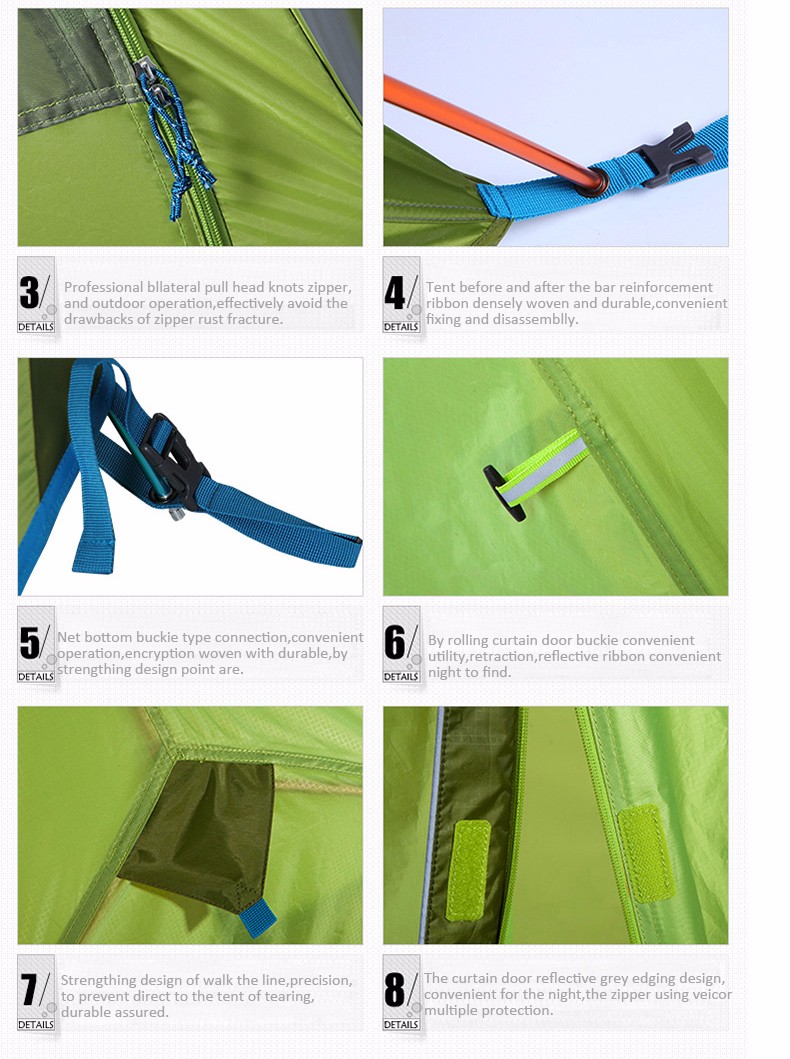 3/ DETAILS

Professional bllateral pull head knots zipper, and outdoor operation,effectively avoid the drawbacks of zipper rust fracture.

4/ DETAILS

Tent before and after the bar reinforcement ribbon densely woven and durable,convenient fixing and disassemblly.

5/ DETAILS

Net bottom buckie type connection,convenient operation,encryption woven with durable,by strengthing design point are.

6/ DETAILS

By rolling curtain door buckie convenient utility,retraction,reflective ribbon convenient night to find.

7/ DETAILS

Strengthing design of walk the line,precision, to prevent direct to the tent of tearing, durable assured.

8/ DETAILS

The curtain door reflective grey edging design, convenient for the night,the zipper using veicor multiple protection.